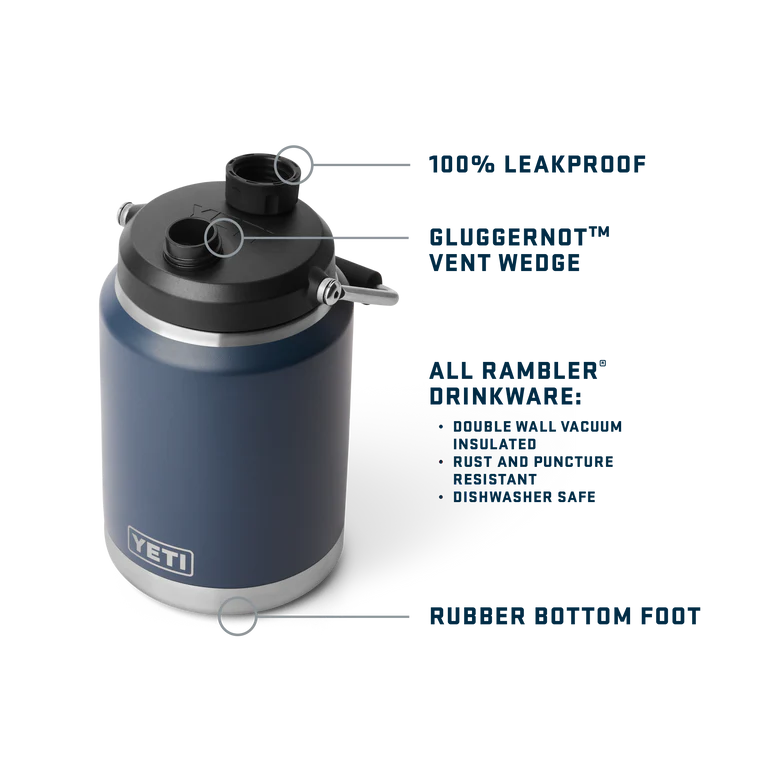 100% LEAKPROOF

GLUGGERNOT™ VENT WEDGE

ALL RAMBLER® DRINKWARE:

• DOUBLE WALL VACUUM INSULATED
• RUST AND PUNCTURE RESISTANT
• DISHWASHER SAFE

YETI

RUBBER BOTTOM FOOT